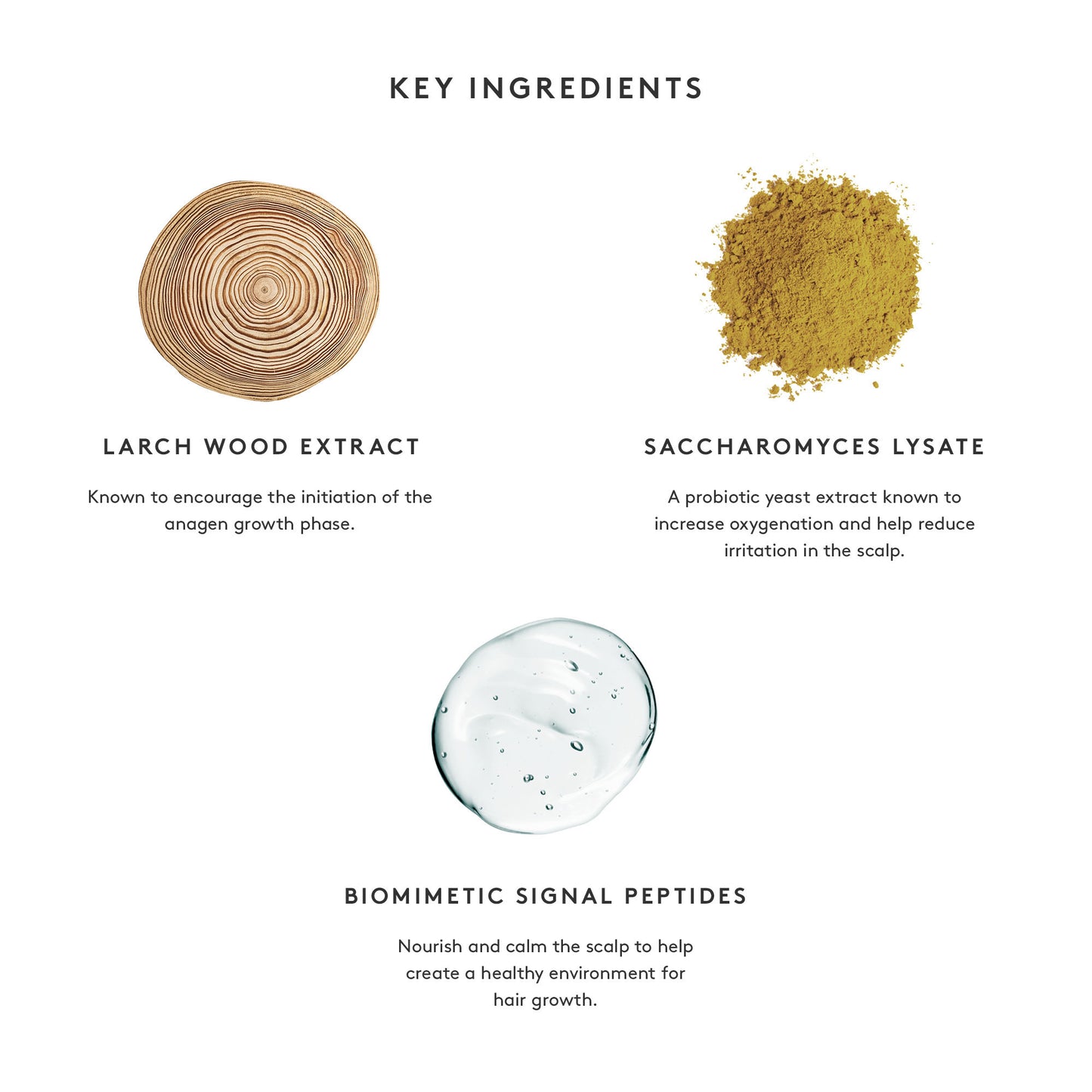 KEY INGREDIENTS

LARCH WOOD EXTRACT

Known to encourage the initiation of the anagen growth phase.

SACCHAROMYCES LYSATE

A probiotic yeast extract known to increase oxygenation and help reduce irritation in the scalp.

BIOMIMETIC SIGNAL PEPTIDES

Nourish and calm the scalp to help create a healthy environment for hair growth.